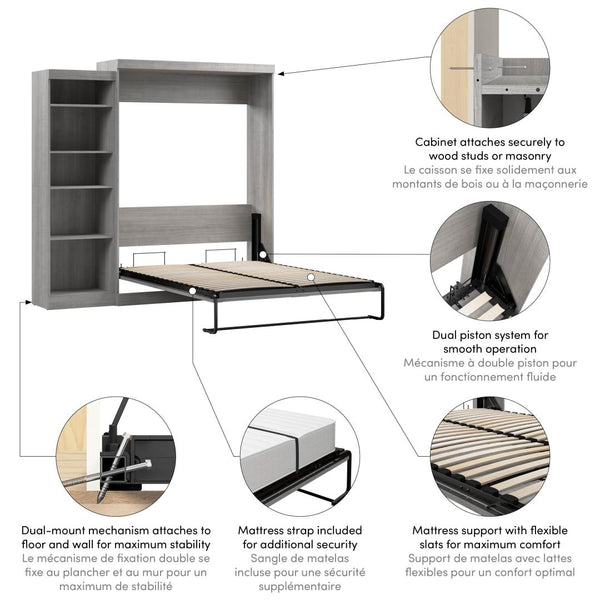 Cabinet attaches securely to wood studs or masonry
Le caisson se fixe solidement aux montants de bois ou à la maçonnerie

Dual piston system for smooth operation
Mécanisme à double piston pour un fonctionnement fluide

Dual-mount mechanism attaches to floor and wall for maximum stability
Le mécanisme de fixation double se fixe au plancher et au mur pour un maximum de stabilité

Mattress strap included for additional security
Sangle de matelas incluse pour une sécurité supplémentaire

Mattress support with flexible slats for maximum comfort
Support de matelas avec lattes flexibles pour un confort optimal