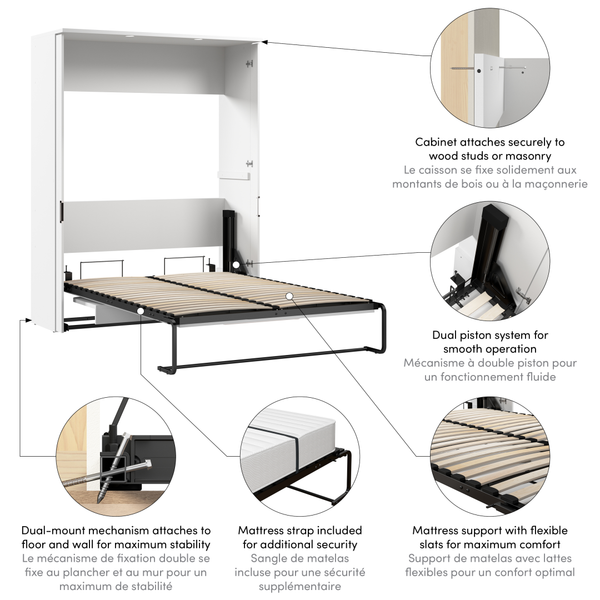 Cabinet attaches securely to wood studs or masonry
Le caisson se fixe solidement aux montants de bois ou à la maçonnerie

Dual piston system for smooth operation
Mécanisme à double piston pour un fonctionnement fluide

Dual-mount mechanism attaches to floor and wall for maximum stability
Le mécanisme de fixation double se fixe au plancher et au mur pour un maximum de stabilité

Mattress strap included for additional security
Sangle de matelas incluse pour une sécurité supplémentaire

Mattress support with flexible slats for maximum comfort
Support de matelas avec lattes flexibles pour un confort optimal