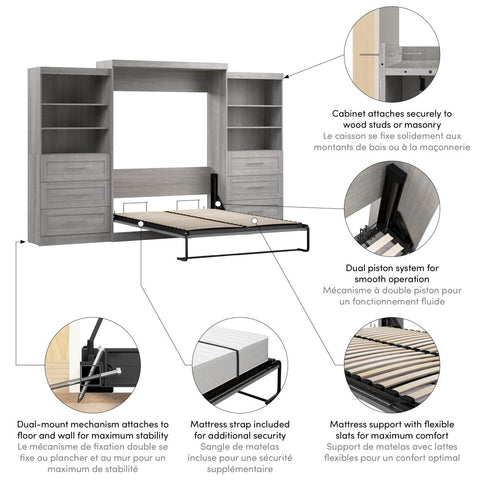 Cabinet attaches securely to wood studs or masonry
Le caisson se fixe solidement aux montants de bois ou à la maçonnerie

Dual piston system for smooth operation
Mécanisme à double piston pour un fonctionnement fluide

Dual-mount mechanism attaches to floor and wall for maximum stability
Le mécanisme de fixation double se fixe au plancher et au mur pour un maximum de stabilité

Mattress strap included for additional security
Sangle de matelas incluse pour une sécurité supplémentaire

Mattress support with flexible slats for maximum comfort
Support de matelas avec lattes flexibles pour un confort optimal