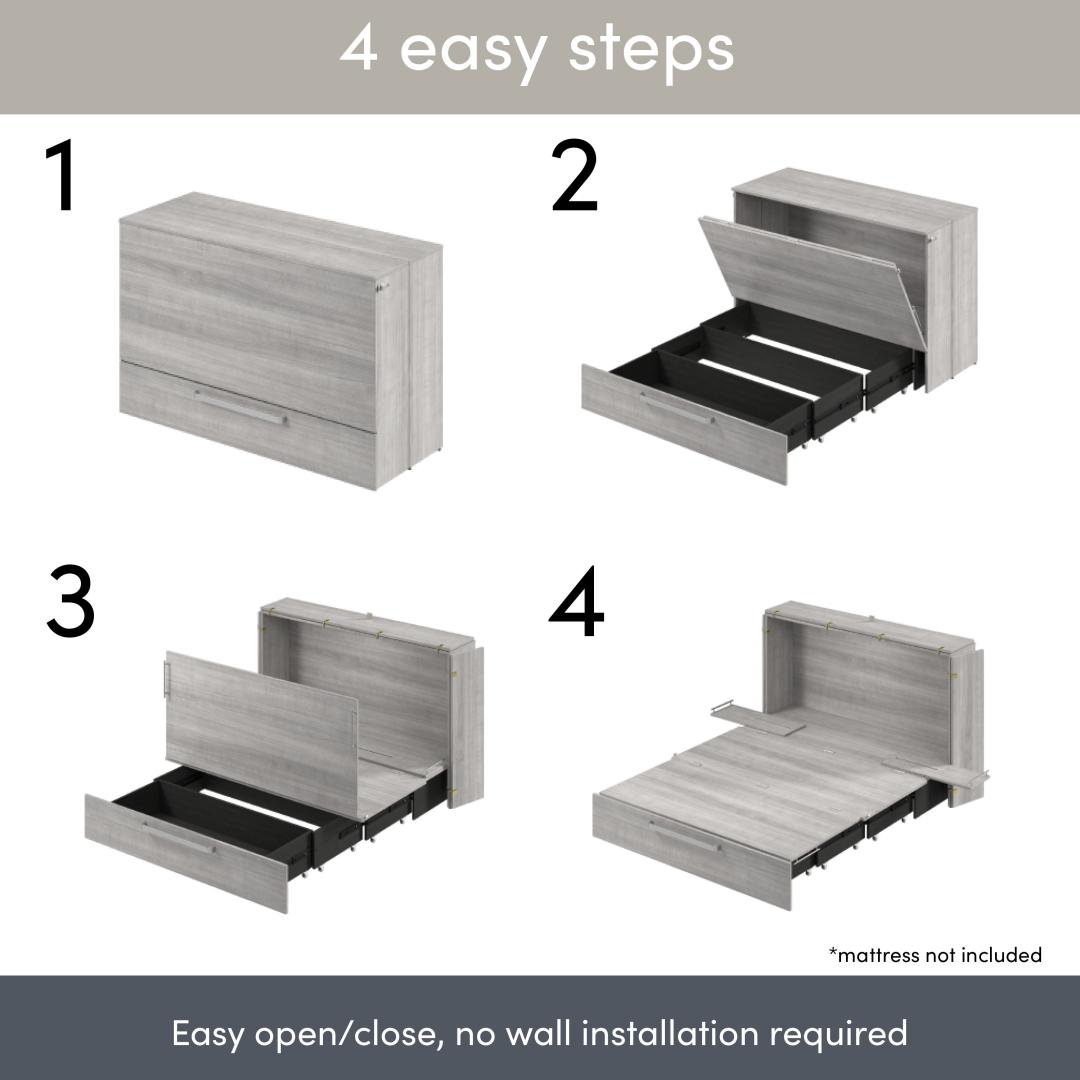 4 easy steps

1

2

3

4

*mattress not included

Easy open/close, no wall installation required