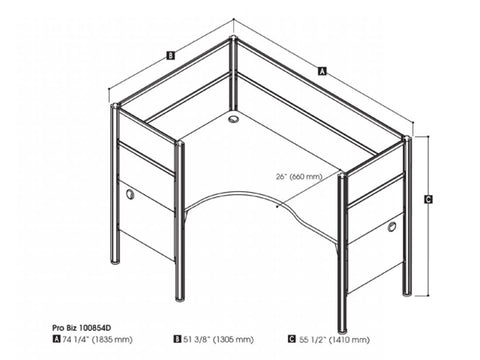 B

A

26" (660 mm)

C

Pro Biz 100854D
A 74 1/4" (1835 mm)
B 51 3/8" (1305 mm)
C 55 1/2" (1410 mm)