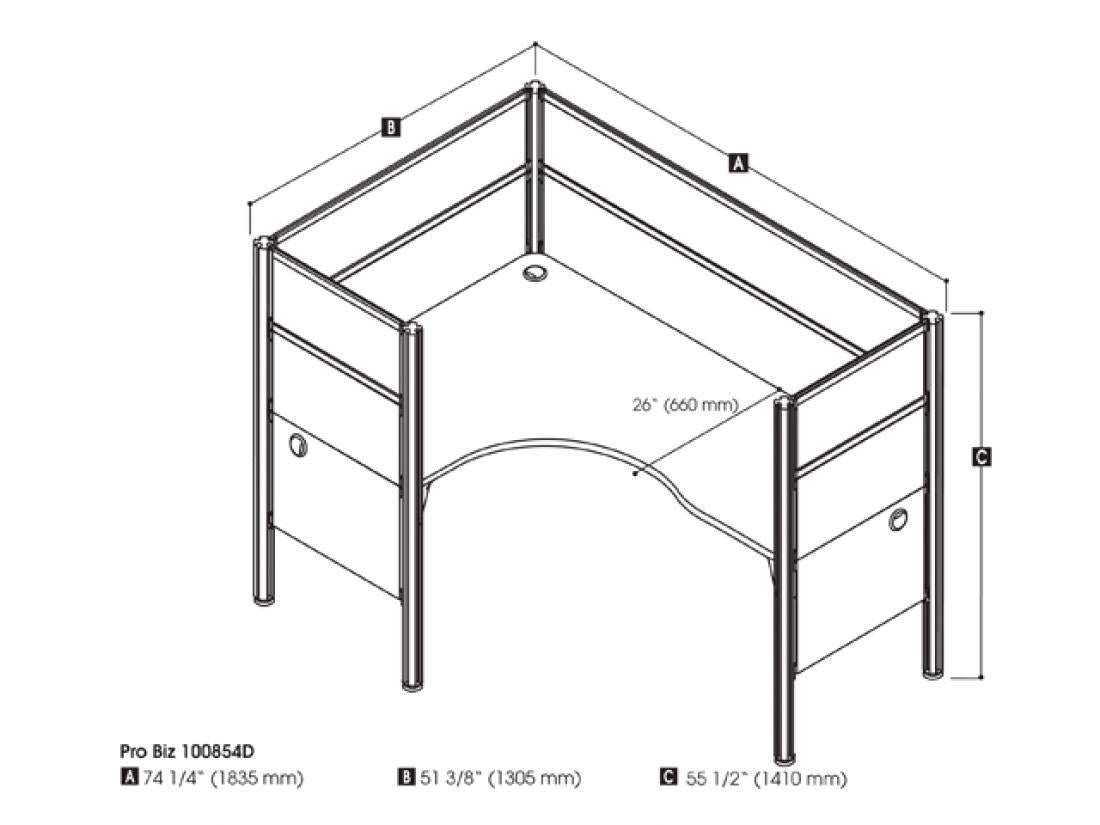 B

A

26" (660 mm)

C

Pro Biz 100854D
A 74 1/4" (1835 mm)
B 51 3/8" (1305 mm)
C 55 1/2" (1410 mm)