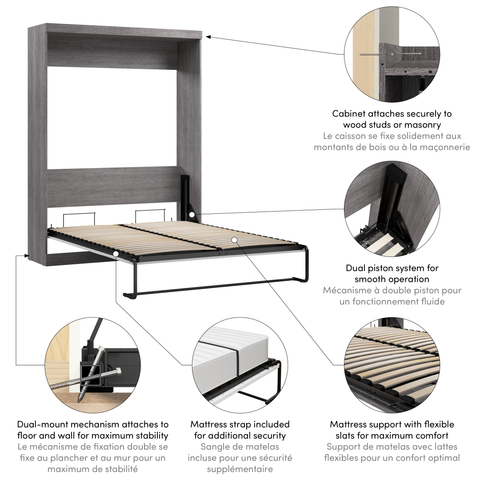 Cabinet attaches securely to wood studs or masonry
Le caisson se fixe solidement aux montants de bois ou à la maçonnerie

Dual piston system for smooth operation
Mécanisme à double piston pour un fonctionnement fluide

Dual-mount mechanism attaches to floor and wall for maximum stability
Le mécanisme de fixation double se fixe au plancher et au mur pour un maximum de stabilité

Mattress strap included for additional security
Sangle de matelas incluse pour une sécurité supplémentaire

Mattress support with flexible slats for maximum comfort
Support de matelas avec lattes flexibles pour un confort optimal