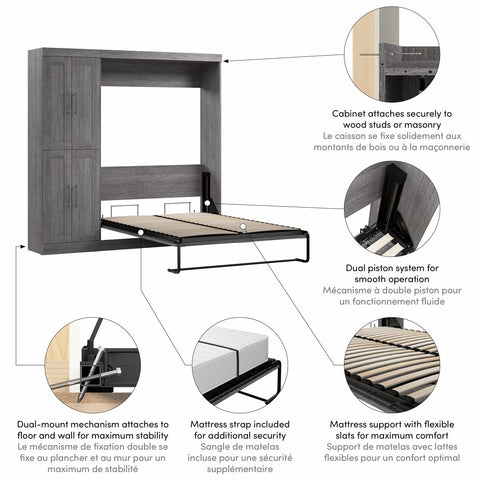 Cabinet attaches securely to wood studs or masonry
Le caisson se fixe solidement aux montants de bois ou à la maçonnerie

Dual piston system for smooth operation
Mécanisme à double piston pour un fonctionnement fluide

Dual-mount mechanism attaches to floor and wall for maximum stability
Le mécanisme de fixation double se fixe au plancher et au mur pour un maximum de stabilité

Mattress strap included for additional security
Sangle de matelas incluse pour une sécurité supplémentaire

Mattress support with flexible slats for maximum comfort
Support de matelas avec lattes flexibles pour un confort optimal