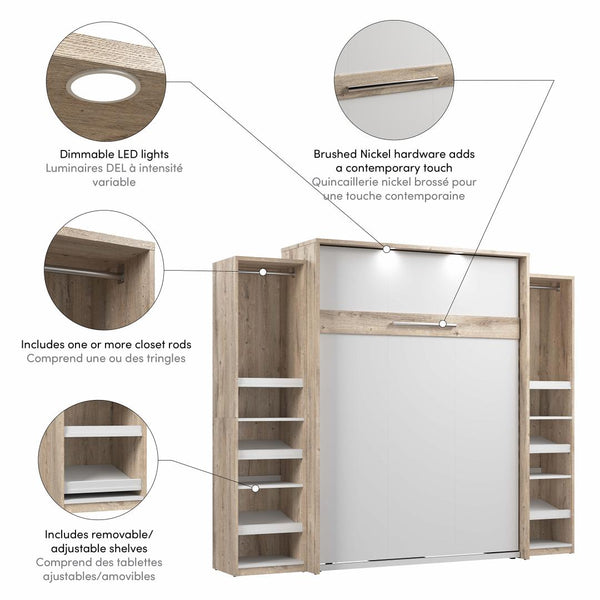 Dimmable LED lights
Luminaires DEL à intensité variable

Brushed Nickel hardware adds a contemporary touch
Quincaillerie nickel brossé pour une touche contemporaine

Includes one or more closet rods
Comprend une ou des tringles

Includes removable/ adjustable shelves
Comprend des tablettes ajustables/amovibles