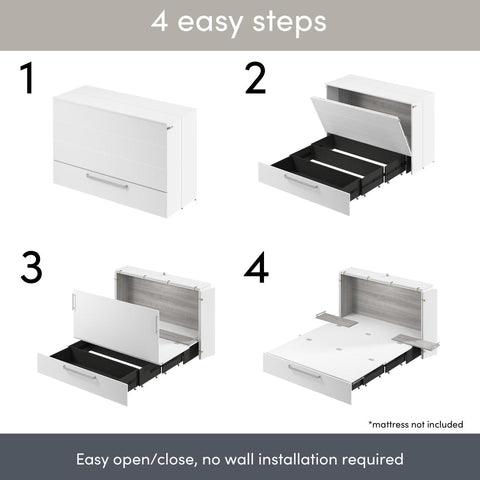 4 easy steps

1

2

3

4

*mattress not included

Easy open/close, no wall installation required