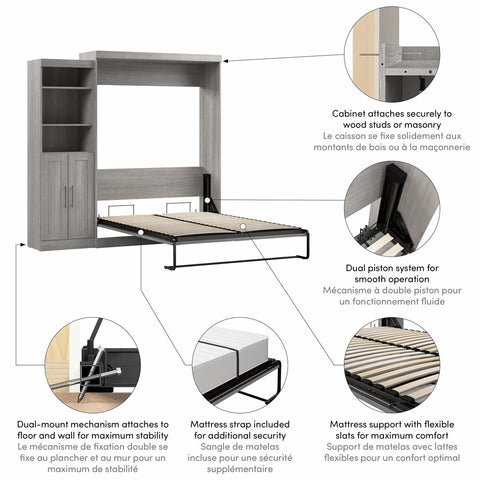 Cabinet attaches securely to wood studs or masonry
Le caisson se fixe solidement aux montants de bois ou à la maçonnerie

Dual piston system for smooth operation
Mécanisme à double piston pour un fonctionnement fluide

Dual-mount mechanism attaches to floor and wall for maximum stability
Le mécanisme de fixation double se fixe au plancher et au mur pour un maximum de stabilité

Mattress strap included for additional security
Sangle de matelas incluse pour une sécurité supplémentaire

Mattress support with flexible slats for maximum comfort
Support de matelas avec lattes flexibles pour un confort optimal