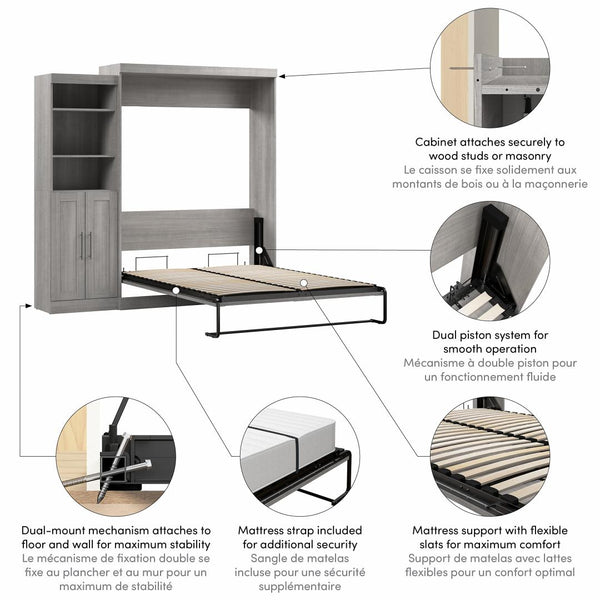 Cabinet attaches securely to wood studs or masonry
Le caisson se fixe solidement aux montants de bois ou à la maçonnerie

Dual piston system for smooth operation
Mécanisme à double piston pour un fonctionnement fluide

Dual-mount mechanism attaches to floor and wall for maximum stability
Le mécanisme de fixation double se fixe au plancher et au mur pour un maximum de stabilité

Mattress strap included for additional security
Sangle de matelas incluse pour une sécurité supplémentaire

Mattress support with flexible slats for maximum comfort
Support de matelas avec lattes flexibles pour un confort optimal