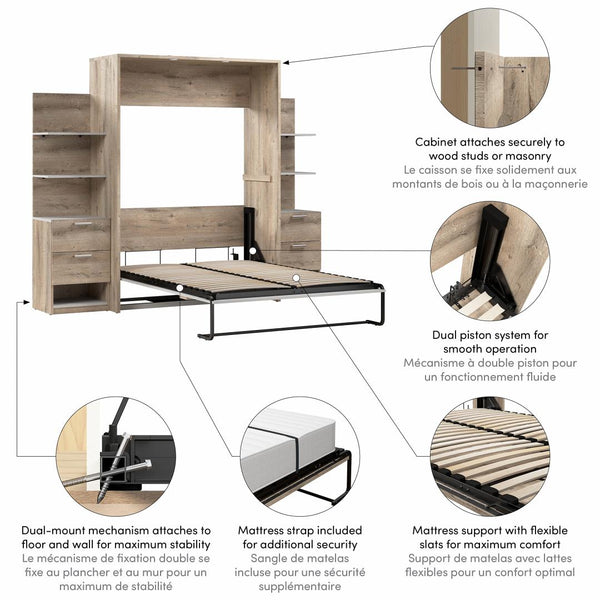 Cabinet attaches securely to wood studs or masonry
Le caisson se fixe solidement aux montants de bois ou à la maçonnerie

Dual piston system for smooth operation
Mécanisme à double piston pour un fonctionnement fluide

Dual-mount mechanism attaches to floor and wall for maximum stability
Le mécanisme de fixation double se fixe au plancher et au mur pour un maximum de stabilité

Mattress strap included for additional security
Sangle de matelas incluse pour une sécurité supplémentaire

Mattress support with flexible slats for maximum comfort
Support de matelas avec lattes flexibles pour un confort optimal