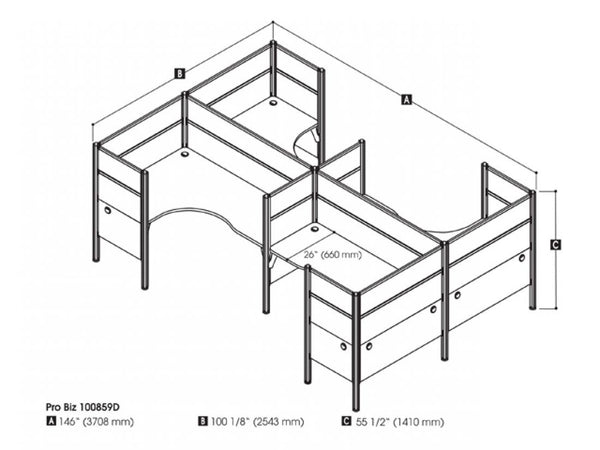 B

A

C

26" (660 mm)

Pro Biz 100859D
A 146" (3708 mm)
B 100 1/8" (2543 mm)
C 55 1/2" (1410 mm)