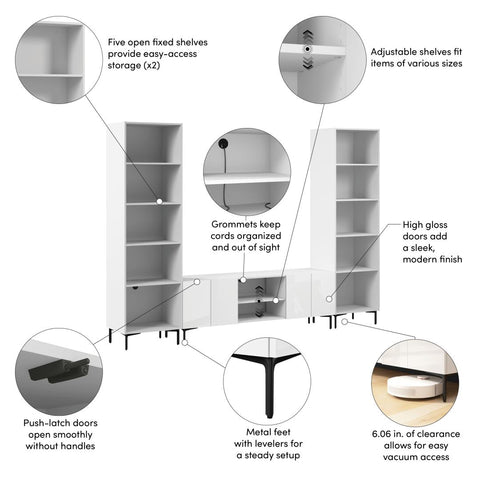 Five open fixed shelves provide easy-access storage (x2)

Adjustable shelves fit items of various sizes

Grommets keep cords organized and out of sight

High gloss doors add a sleek, modern finish

Push-latch doors open smoothly without handles

Metal feet with levelers for a steady setup

6.06 in. of clearance allows for easy vacuum access