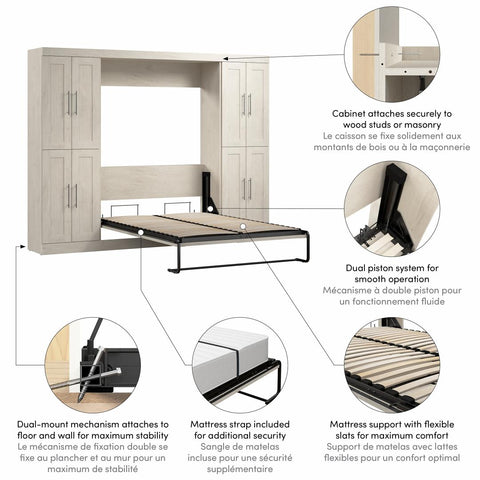 Cabinet attaches securely to wood studs or masonry
Le caisson se fixe solidement aux montants de bois ou à la maçonnerie

Dual piston system for smooth operation
Mécanisme à double piston pour un fonctionnement fluide

Dual-mount mechanism attaches to floor and wall for maximum stability
Le mécanisme de fixation double se fixe au plancher et au mur pour un maximum de stabilité

Mattress strap included for additional security
Sangle de matelas incluse pour une sécurité supplémentaire

Mattress support with flexible slats for maximum comfort
Support de matelas avec lattes flexibles pour un confort optimal