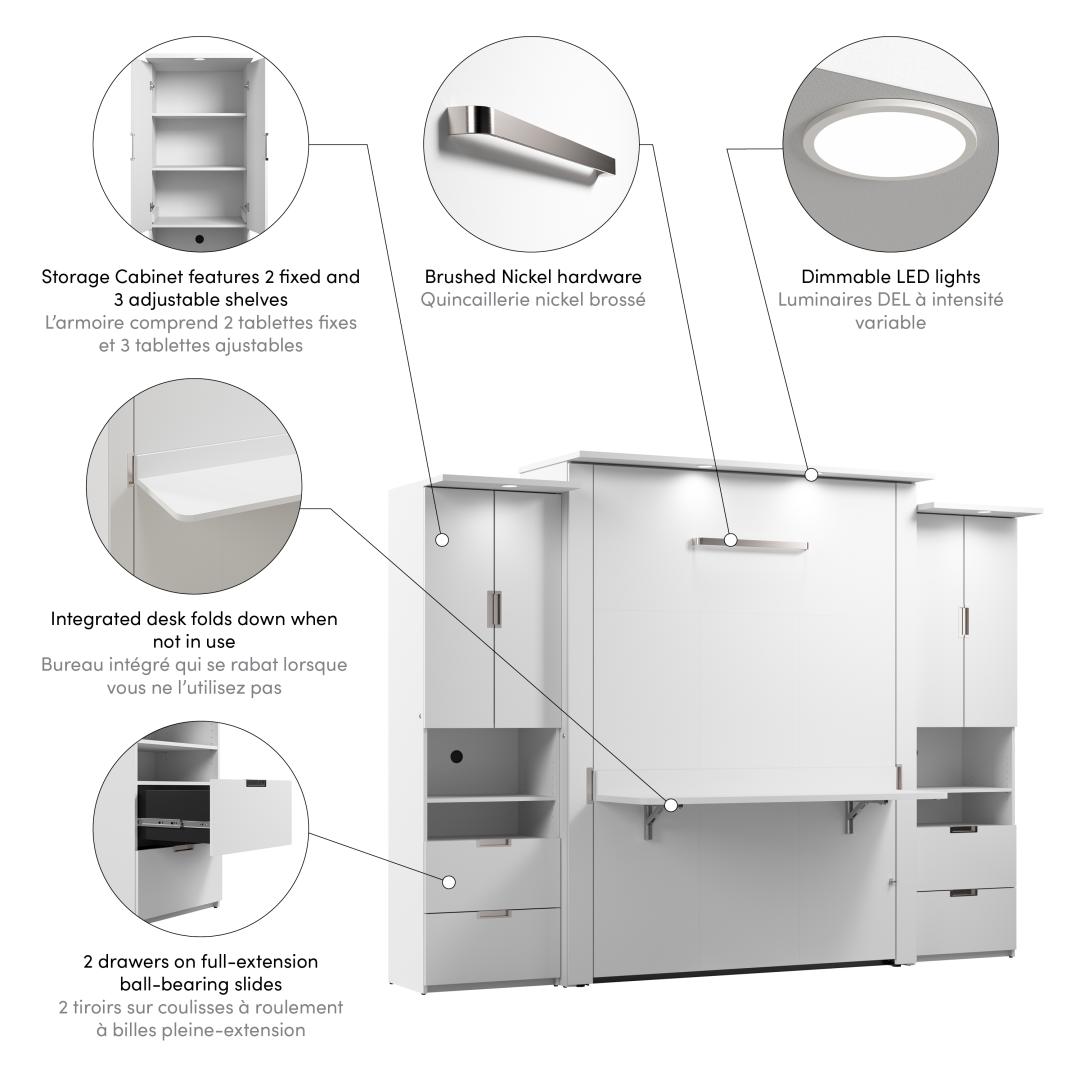 Storage Cabinet features 2 fixed and 3 adjustable shelves
L'armoire comprend 2 tablettes fixes et 3 tablettes ajustables

Brushed Nickel hardware
Quincaillerie nickel brossé

Dimmable LED lights
Luminaires DEL à intensité variable

Integrated desk folds down when not in use
Bureau intégré qui se rabat lorsque vous ne l'utilisez pas

2 drawers on full-extension ball-bearing slides
2 tiroirs sur coulisses à roulement à billes pleine-extension