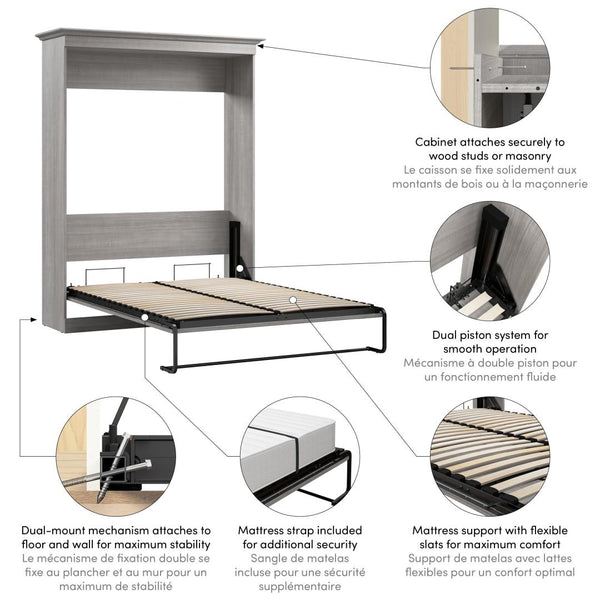 Cabinet attaches securely to wood studs or masonry
Le caisson se fixe solidement aux montants de bois ou à la maçonnerie

Dual piston system for smooth operation
Mécanisme à double piston pour un fonctionnement fluide

Dual-mount mechanism attaches to floor and wall for maximum stability
Le mécanisme de fixation double se fixe au plancher et au mur pour un maximum de stabilité

Mattress strap included for additional security
Sangle de matelas incluse pour une sécurité supplémentaire

Mattress support with flexible slats for maximum comfort
Support de matelas avec lattes flexibles pour un confort optimal