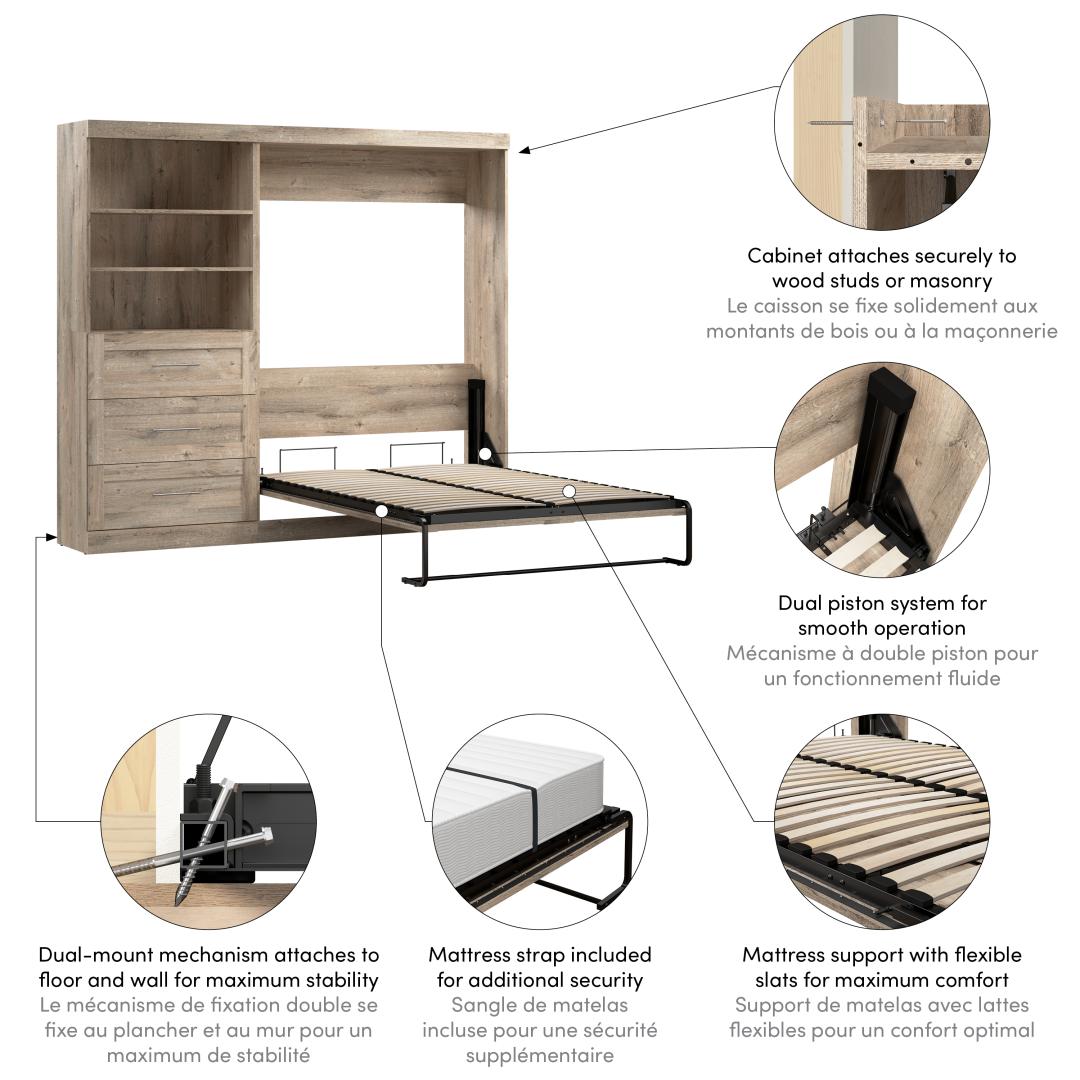 Cabinet attaches securely to wood studs or masonry
Le caisson se fixe solidement aux montants de bois ou à la maçonnerie

Dual piston system for smooth operation
Mécanisme à double piston pour un fonctionnement fluide

Dual-mount mechanism attaches to floor and wall for maximum stability
Le mécanisme de fixation double se fixe au plancher et au mur pour un maximum de stabilité

Mattress strap included for additional security
Sangle de matelas incluse pour une sécurité supplémentaire

Mattress support with flexible slats for maximum comfort
Support de matelas avec lattes flexibles pour un confort optimal