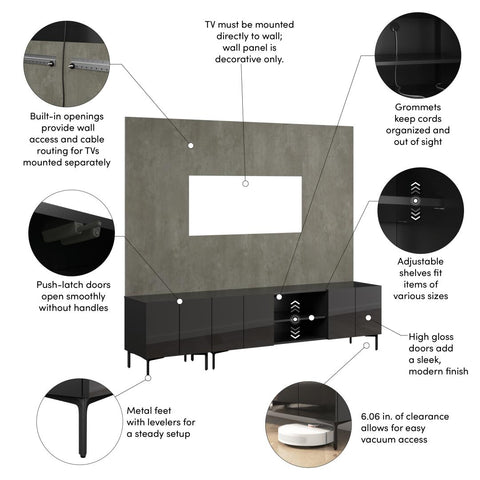 TV must be mounted directly to wall; wall panel is decorative only.

Built-in openings provide wall access and cable routing for TVs mounted separately

Grommets keep cords organized and out of sight

Push-latch doors open smoothly without handles

Adjustable shelves fit items of various sizes

High gloss doors add a sleek, modern finish

Metal feet with levelers for a steady setup

6.06 in. of clearance allows for easy vacuum access