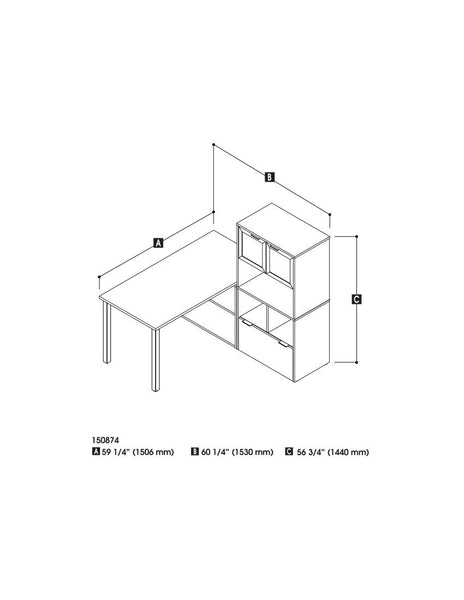 B

A

C

150874
A 59 1/4" (1506 mm) B 60 1/4" (1530 mm) C 56 3/4" (1440 mm)