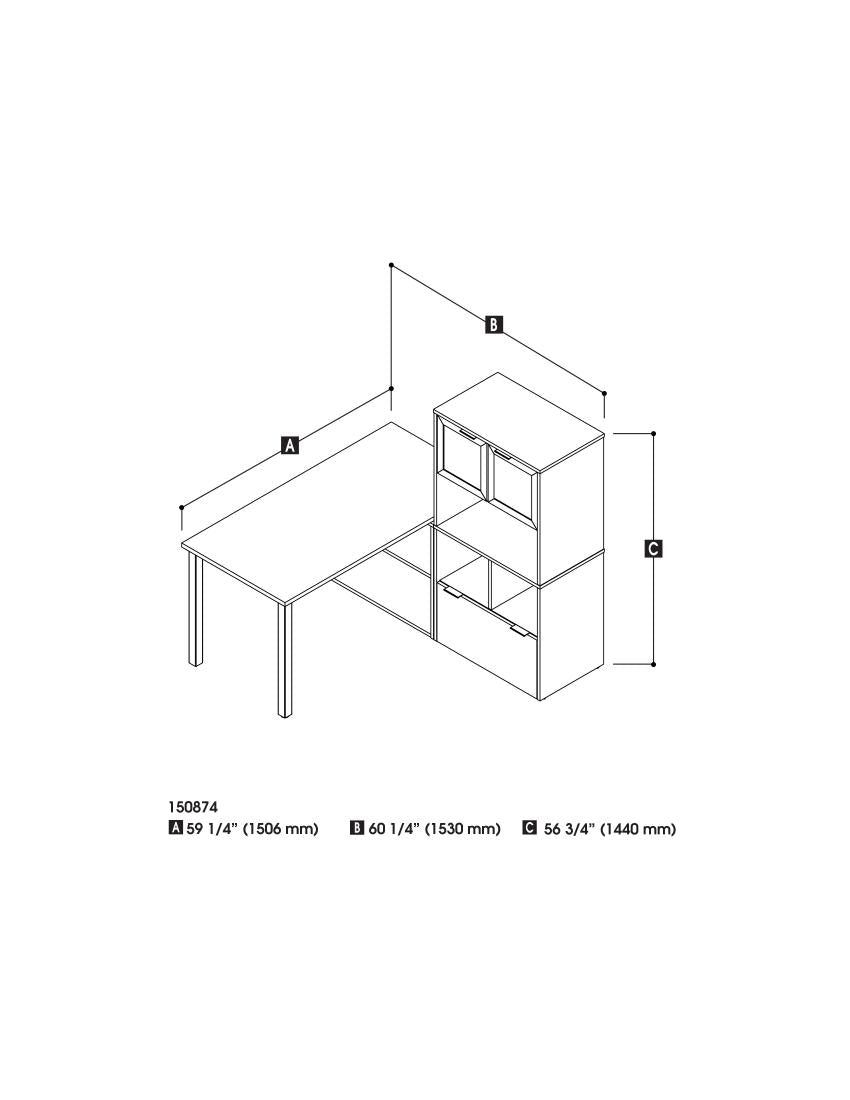 B

A

C

150874
A 59 1/4" (1506 mm) B 60 1/4" (1530 mm) C 56 3/4" (1440 mm)