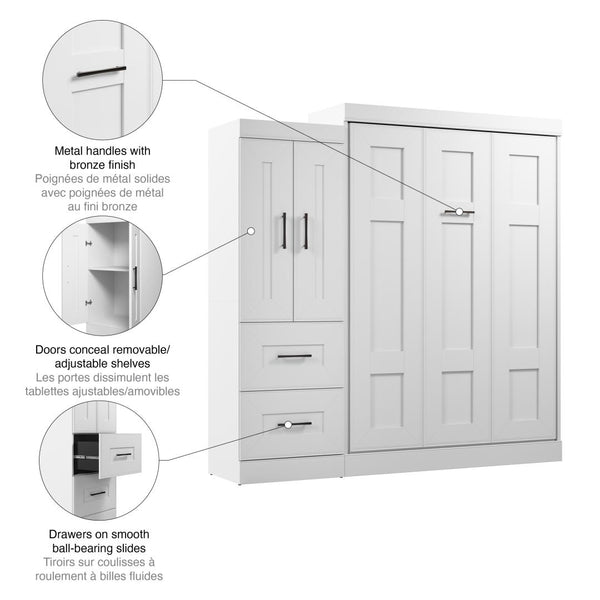 Metal handles with bronze finish
Poignées de métal solides avec poignées de métal au fini bronze

Doors conceal removable/ adjustable shelves
Les portes dissimulent les tablettes ajustables/amovibles

Drawers on smooth ball-bearing slides
Tiroirs sur coulisses à roulement à billes fluides