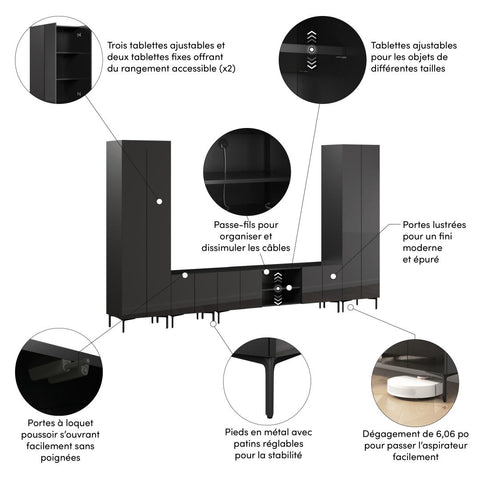 Trois tablettes ajustables et deux tablettes fixes offrant du rangement accessible (x2)

Tablettes ajustables pour les objets de différentes tailles

Passe-fils pour organiser et dissimuler les câbles

Portes lustrées pour un fini moderne et épuré

Portes à loquet poussoir s'ouvrant facilement sans poignées

Pieds en métal avec patins réglables pour la stabilité

Dégagement de 6,06 po pour passer l'aspirateur facilement