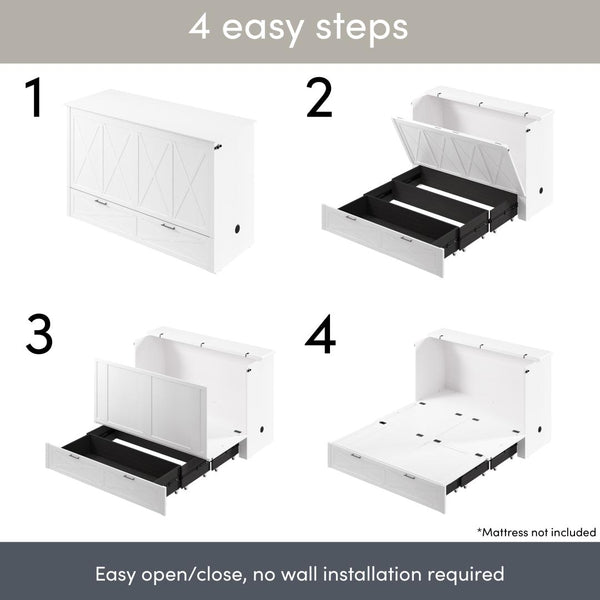 4 easy steps

1

2

3

4

*Mattress not included

Easy open/close, no wall installation required