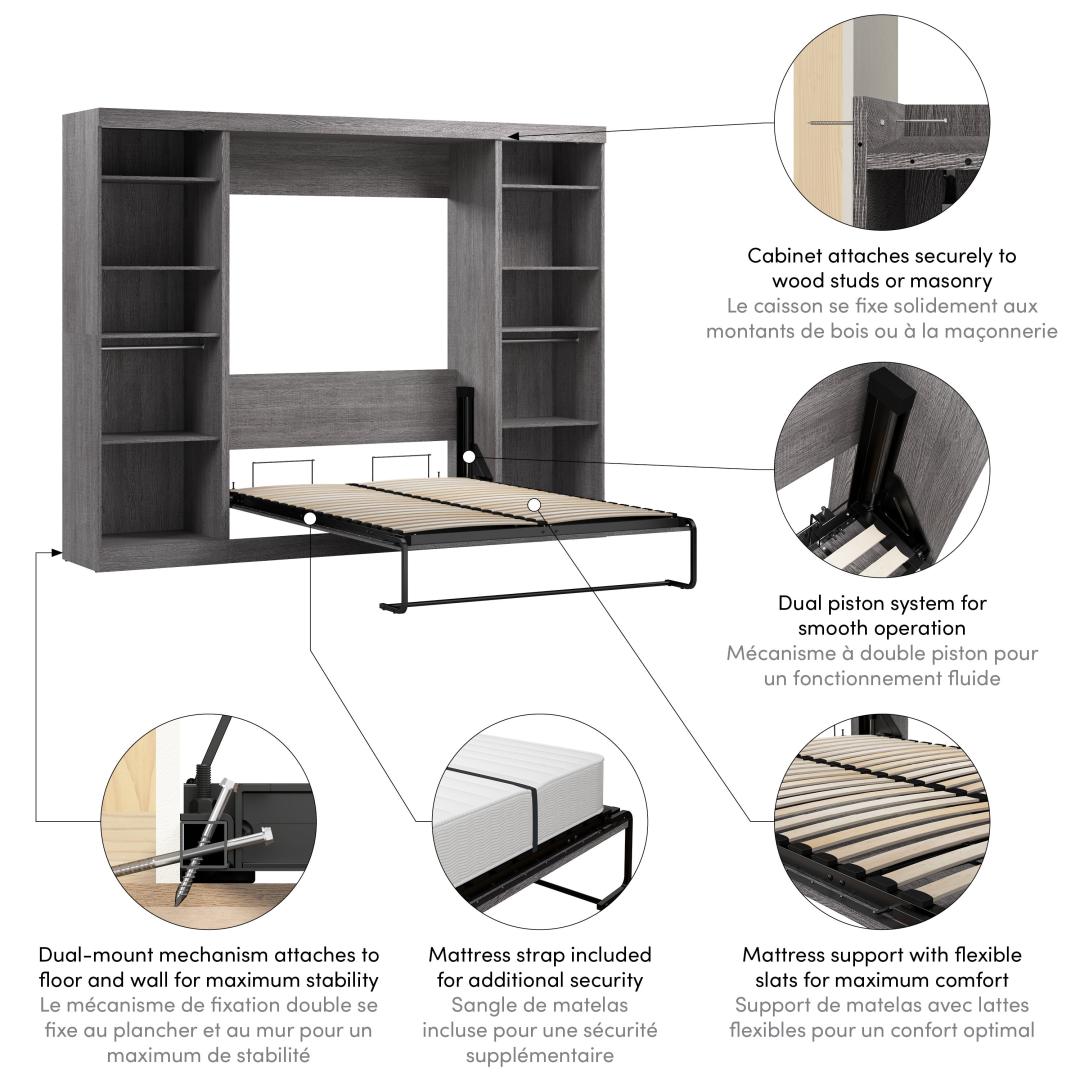 Cabinet attaches securely to wood studs or masonry
Le caisson se fixe solidement aux montants de bois ou à la maçonnerie

Dual piston system for smooth operation
Mécanisme à double piston pour un fonctionnement fluide

Dual-mount mechanism attaches to floor and wall for maximum stability
Le mécanisme de fixation double se fixe au plancher et au mur pour un maximum de stabilité

Mattress strap included for additional security
Sangle de matelas incluse pour une sécurité supplémentaire

Mattress support with flexible slats for maximum comfort
Support de matelas avec lattes flexibles pour un confort optimal