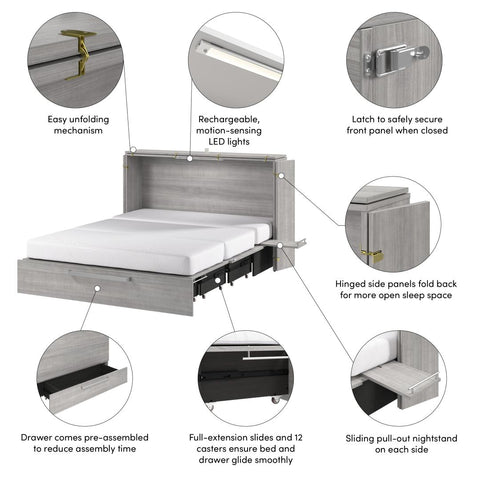 Easy unfolding mechanism

Rechargeable, motion-sensing LED lights

Latch to safely secure front panel when closed

Hinged side panels fold back for more open sleep space

Drawer comes pre-assembled to reduce assembly time

Full-extension slides and 12 casters ensure bed and drawer glide smoothly

Sliding pull-out nightstand on each side