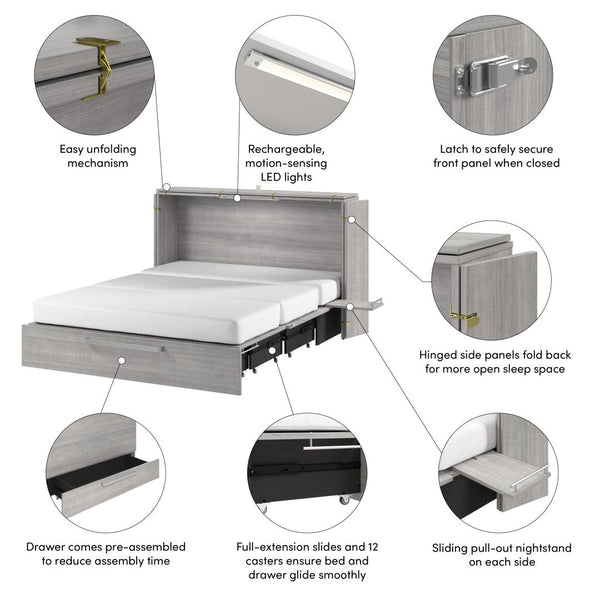 Easy unfolding mechanism

Rechargeable, motion-sensing LED lights

Latch to safely secure front panel when closed

Hinged side panels fold back for more open sleep space

Drawer comes pre-assembled to reduce assembly time

Full-extension slides and 12 casters ensure bed and drawer glide smoothly

Sliding pull-out nightstand on each side