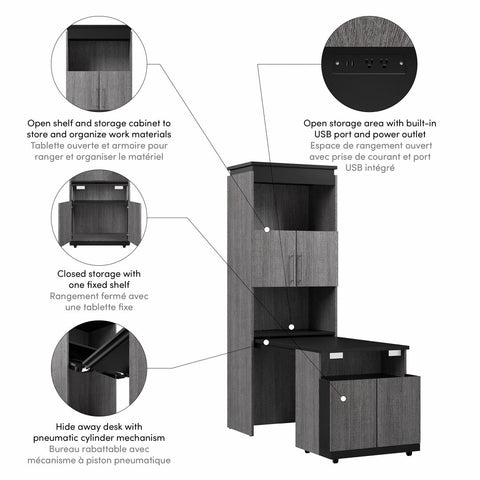 Open shelf and storage cabinet to store and organize work materials
Tablette ouverte et armoire pour ranger et organiser le matériel

Closed storage with one fixed shelf
Rangement fermé avec une tablette fixe

Hide away desk with pneumatic cylinder mechanism
Bureau rabattable avec mécanisme à piston pneumatique

Open storage area with built-in USB port and power outlet
Espace de rangement ouvert avec prise de courant et port USB intégré