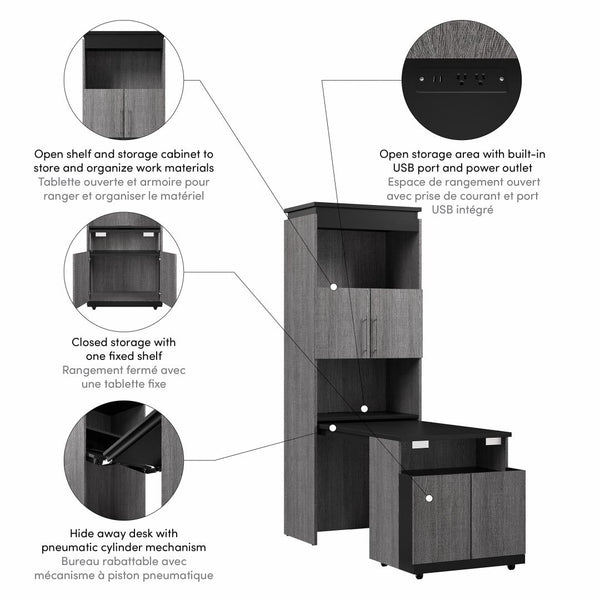 Open shelf and storage cabinet to store and organize work materials
Tablette ouverte et armoire pour ranger et organiser le matériel

Closed storage with one fixed shelf
Rangement fermé avec une tablette fixe

Hide away desk with pneumatic cylinder mechanism
Bureau rabattable avec mécanisme à piston pneumatique

Open storage area with built-in USB port and power outlet
Espace de rangement ouvert avec prise de courant et port USB intégré