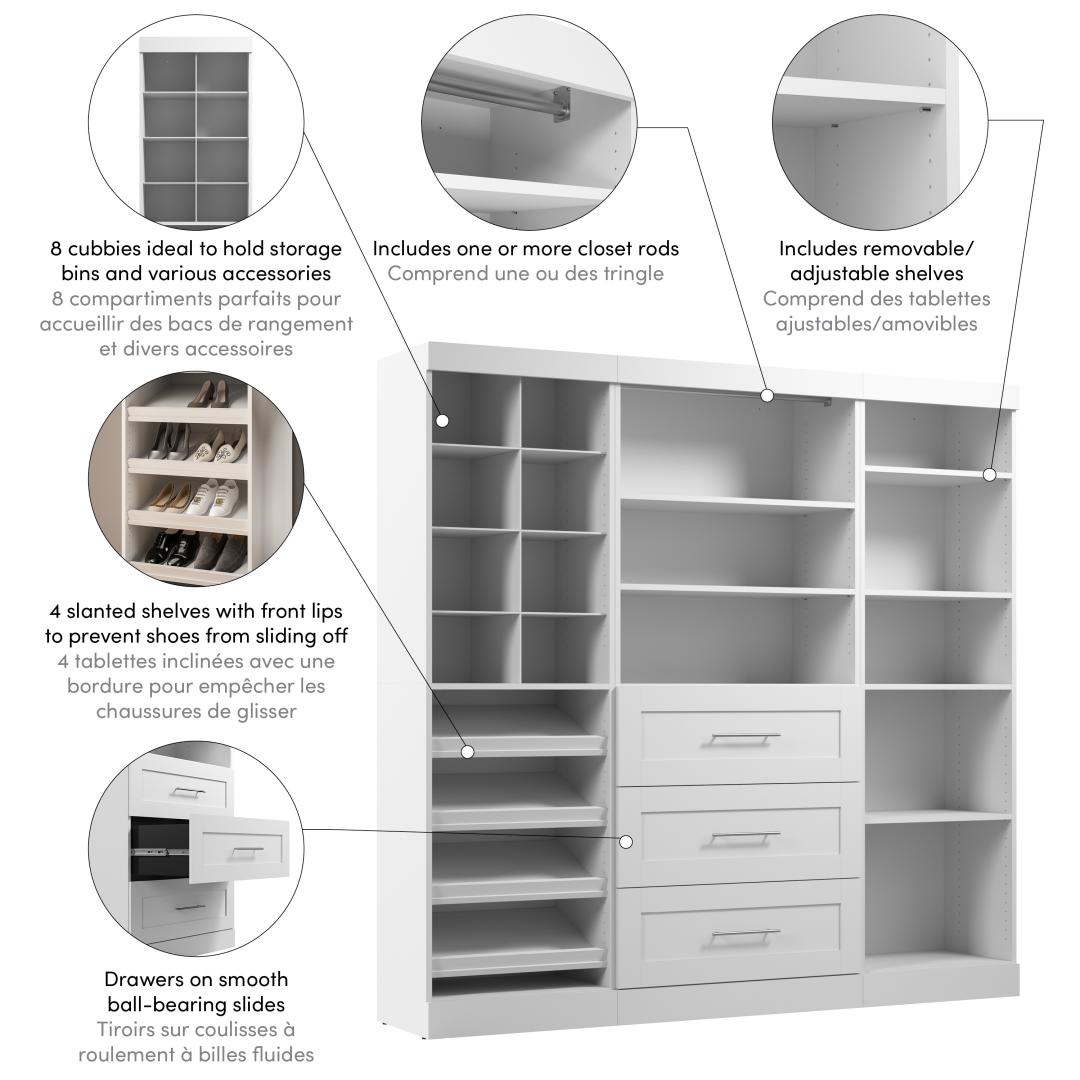 8 cubbies ideal to hold storage bins and various accessories
8 compartiments parfaits pour accueillir des bacs de rangement et divers accessoires

Includes one or more closet rods
Comprend une ou des tringle

Includes removable/ adjustable shelves
Comprend des tablettes ajustables/amovibles

4 slanted shelves with front lips to prevent shoes from sliding off
4 tablettes inclinées avec une bordure pour empêcher les chaussures de glisser

Drawers on smooth ball-bearing slides
Tiroirs sur coulisses à roulement à billes fluides