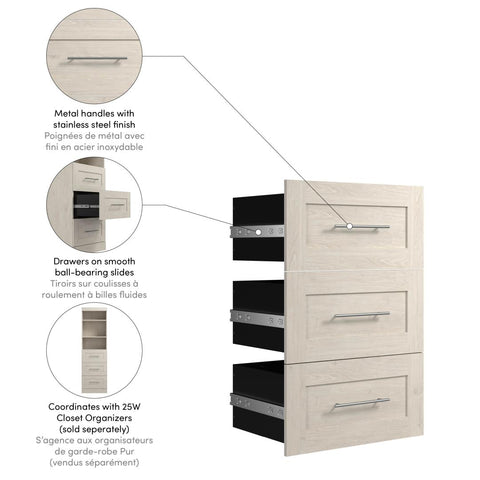 Metal handles with stainless steel finish
Poignées de métal avec fini en acier inoxydable

Drawers on smooth ball-bearing slides
Tiroirs sur coulisses à roulement à billes fluides

Coordinates with 25W Closet Organizers (sold seperately)
S'agence aux organisateurs de garde-robe Pur (vendus séparément)