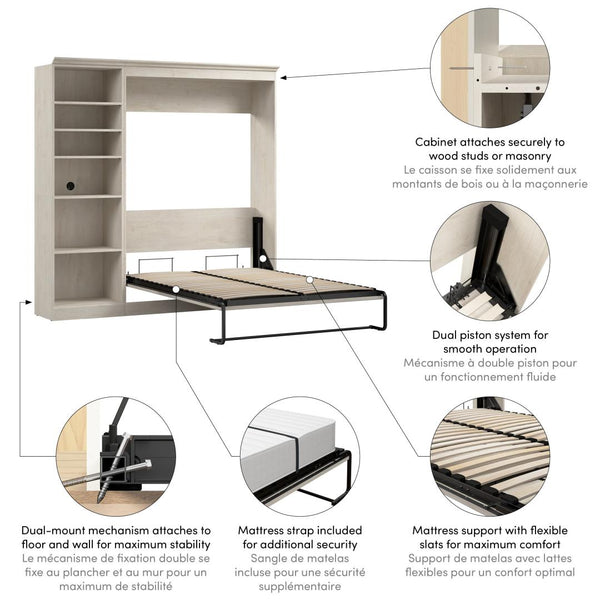 Cabinet attaches securely to wood studs or masonry
Le caisson se fixe solidement aux montants de bois ou à la maçonnerie

Dual piston system for smooth operation
Mécanisme à double piston pour un fonctionnement fluide

Dual-mount mechanism attaches to floor and wall for maximum stability
Le mécanisme de fixation double se fixe au plancher et au mur pour un maximum de stabilité

Mattress strap included for additional security
Sangle de matelas incluse pour une sécurité supplémentaire

Mattress support with flexible slats for maximum comfort
Support de matelas avec lattes flexibles pour un confort optimal