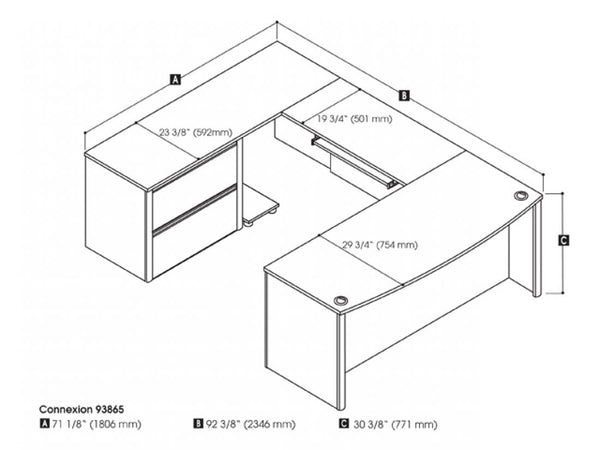 A

B

23 3/8" (592mm)

19 3/4" (501 mm)

29 3/4" (754 mm)

C

Connexion 93865

A 71 1/8" (1806 mm)

B 92 3/8" (2346 mm)

C 30 3/8" (771 mm)