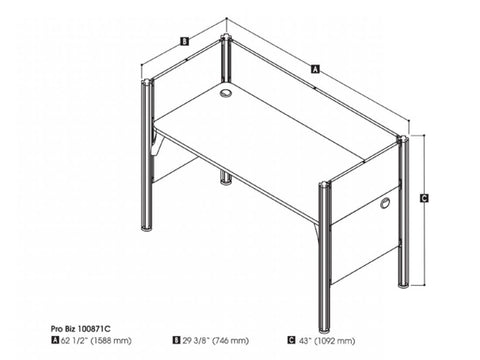 B

A

C

Pro Biz 100871C
A 62 1/2" (1588 mm)
B 29 3/8" (746 mm)
C 43" (1092 mm)