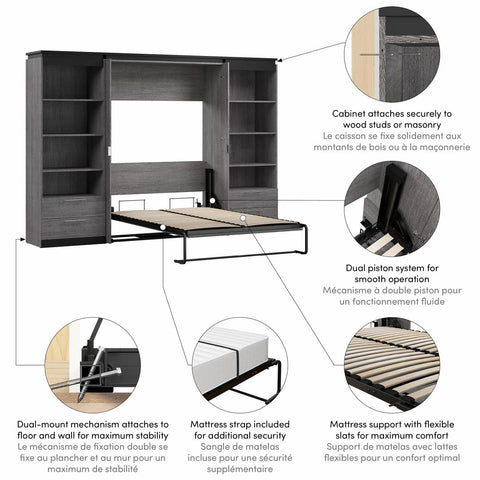 Cabinet attaches securely to wood studs or masonry
Le caisson se fixe solidement aux montants de bois ou à la maçonnerie

Dual piston system for smooth operation
Mécanisme à double piston pour un fonctionnement fluide

Dual-mount mechanism attaches to floor and wall for maximum stability
Le mécanisme de fixation double se fixe au plancher et au mur pour un maximum de stabilité

Mattress strap included for additional security
Sangle de matelas incluse pour une sécurité supplémentaire

Mattress support with flexible slats for maximum comfort
Support de matelas avec lattes flexibles pour un confort optimal