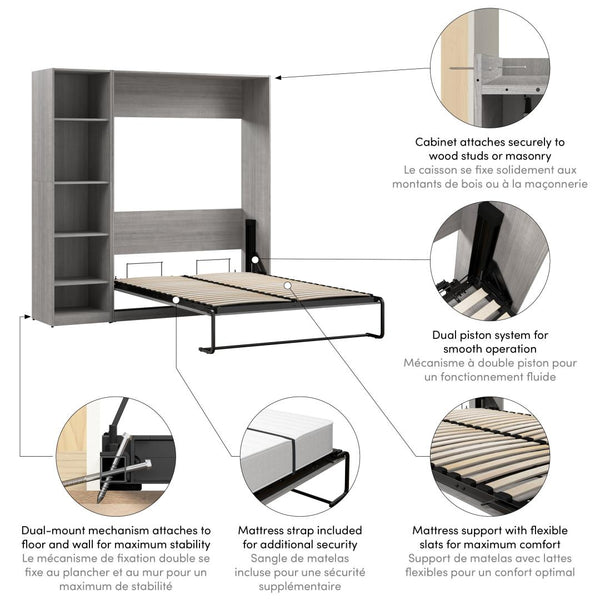 Cabinet attaches securely to wood studs or masonry
Le caisson se fixe solidement aux montants de bois ou à la maçonnerie

Dual piston system for smooth operation
Mécanisme à double piston pour un fonctionnement fluide

Dual-mount mechanism attaches to floor and wall for maximum stability
Le mécanisme de fixation double se fixe au plancher et au mur pour un maximum de stabilité

Mattress strap included for additional security
Sangle de matelas incluse pour une sécurité supplémentaire

Mattress support with flexible slats for maximum comfort
Support de matelas avec lattes flexibles pour un confort optimal