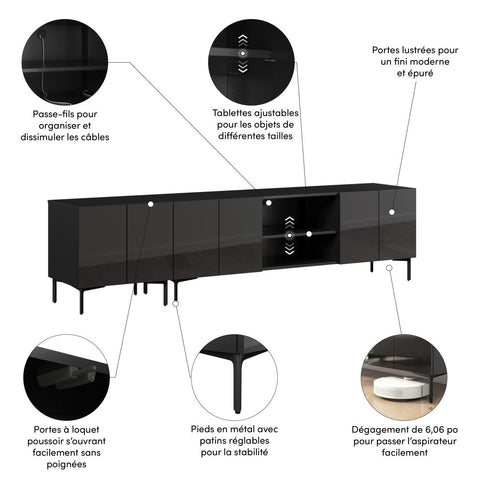 Passe-fils pour organiser et dissimuler les câbles

Tablettes ajustables pour les objets de différentes tailles

Portes lustrées pour un fini moderne et épuré

Portes à loquet poussoir s'ouvrant facilement sans poignées

Pieds en métal avec patins réglables pour la stabilité

Dégagement de 6,06 po pour passer l'aspirateur facilement