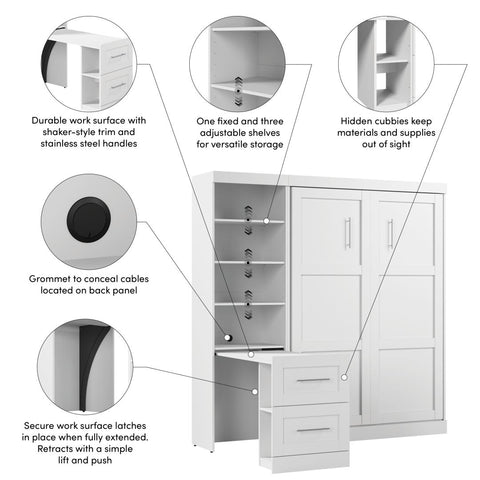 Durable work surface with shaker-style trim and stainless steel handles

One fixed and three adjustable shelves for versatile storage

Hidden cubbies keep materials and supplies out of sight

Grommet to conceal cables located on back panel

Secure work surface latches in place when fully extended. Retracts with a simple lift and push