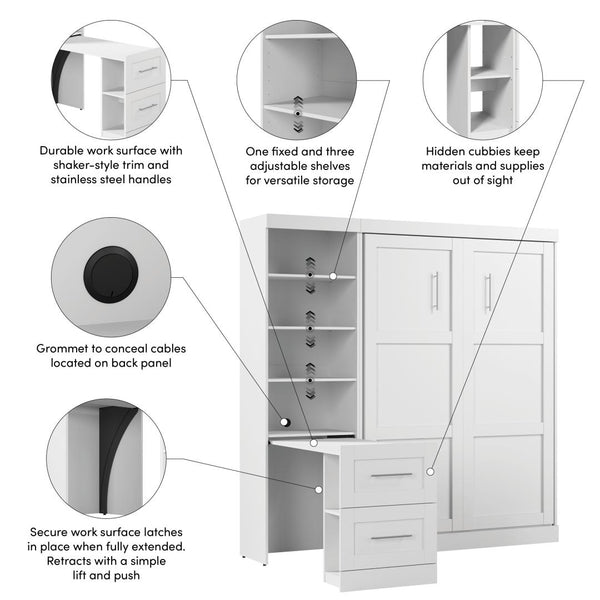 Durable work surface with shaker-style trim and stainless steel handles

One fixed and three adjustable shelves for versatile storage

Hidden cubbies keep materials and supplies out of sight

Grommet to conceal cables located on back panel

Secure work surface latches in place when fully extended. Retracts with a simple lift and push