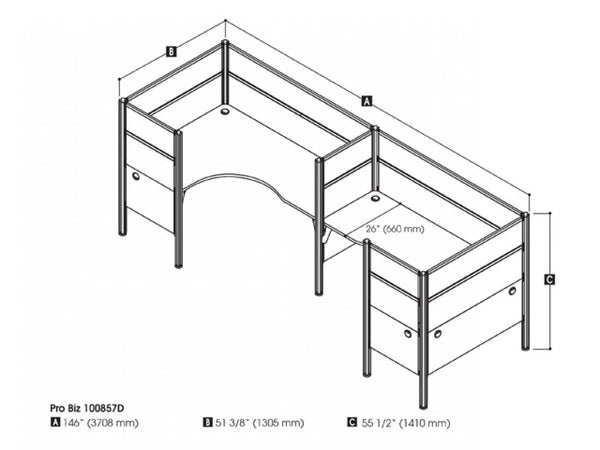 B

A

26" (660 mm)

C

Pro Biz 100857D
A 146" (3708 mm)
B 51 3/8" (1305 mm)
C 55 1/2" (1410 mm)