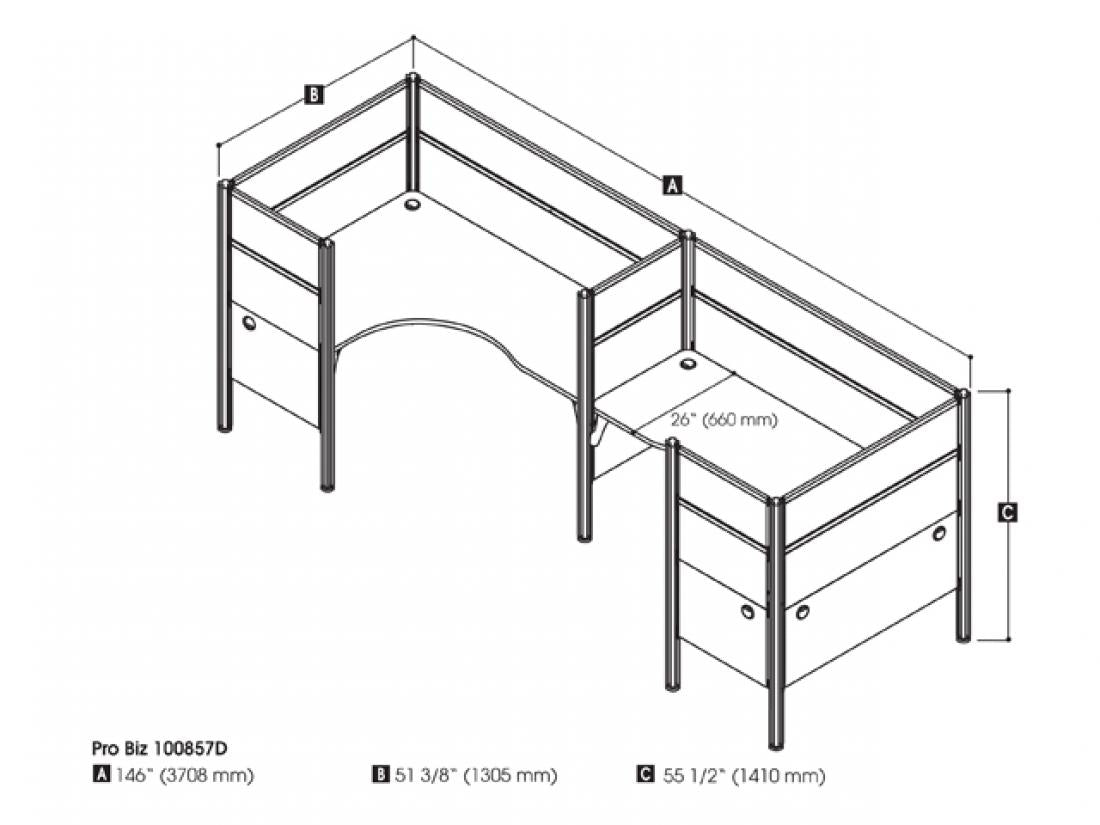 B

A

26" (660 mm)

C

Pro Biz 100857D
A 146" (3708 mm)
B 51 3/8" (1305 mm)
C 55 1/2" (1410 mm)