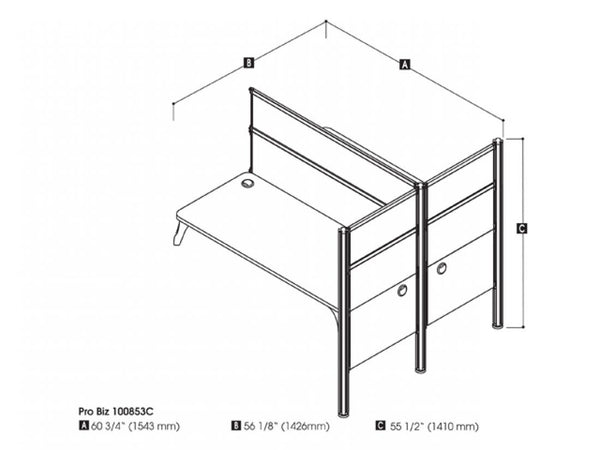 B

A

C

Pro Biz 100853C

A 60 3/4" (1543 mm)

B 56 1/8" (1426mm)

C 55 1/2" (1410 mm)