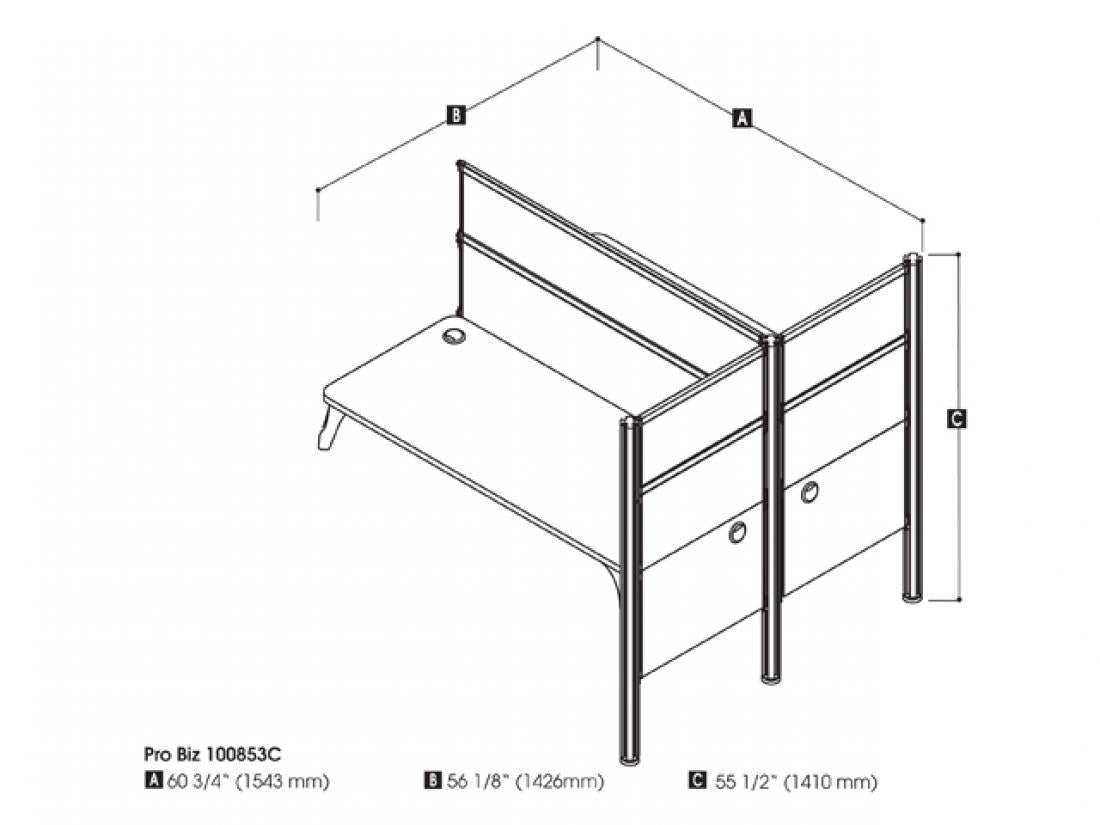 B

A

C

Pro Biz 100853C

A 60 3/4" (1543 mm)

B 56 1/8" (1426mm)

C 55 1/2" (1410 mm)