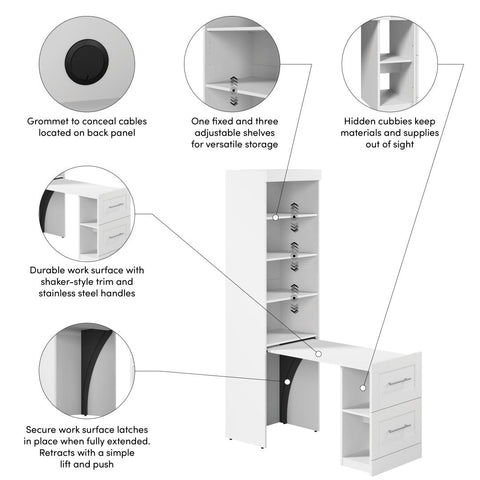 Grommet to conceal cables located on back panel

One fixed and three adjustable shelves for versatile storage

Hidden cubbies keep materials and supplies out of sight

Durable work surface with shaker-style trim and stainless steel handles

Secure work surface latches in place when fully extended. Retracts with a simple lift and push