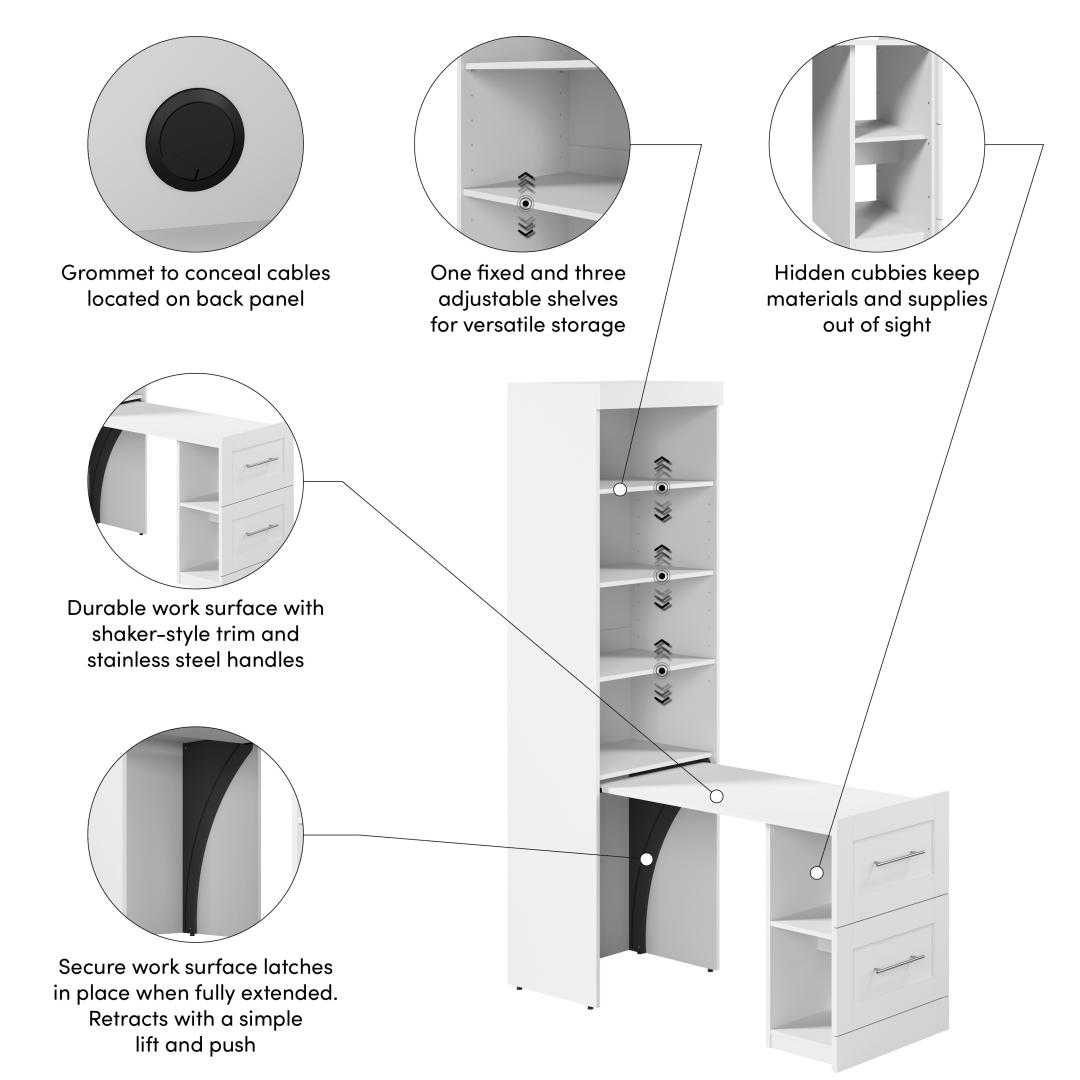 Grommet to conceal cables located on back panel

One fixed and three adjustable shelves for versatile storage

Hidden cubbies keep materials and supplies out of sight

Durable work surface with shaker-style trim and stainless steel handles

Secure work surface latches in place when fully extended. Retracts with a simple lift and push