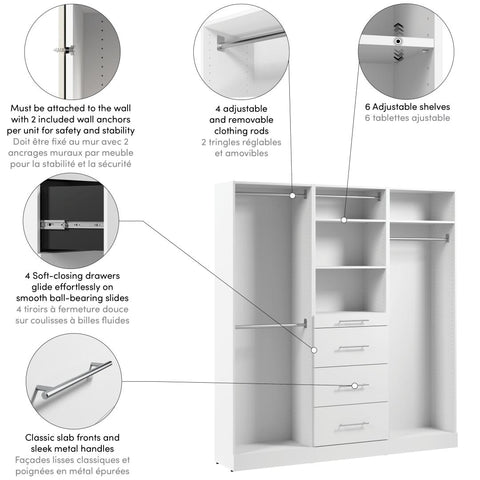 Must be attached to the wall with 2 included wall anchors per unit for safety and stability
Doit être fixé au mur avec 2 ancrages muraux par meuble pour la stabilité et la sécurité

4 adjustable and removable clothing rods
2 tringles réglables et amovibles

6 Adjustable shelves
6 tablettes ajustable

4 Soft-closing drawers glide effortlessly on smooth ball-bearing slides
4 tiroirs à fermeture douce sur coulisses à billes fluides

Classic slab fronts and sleek metal handles
Façades lisses classiques et poignées en métal épurées