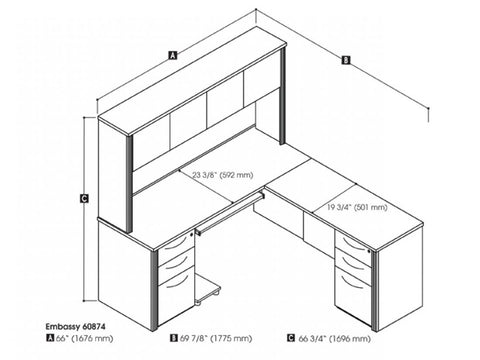 A

B

C

23 3/8" (592 mm)

19 3/4" (501 mm)

Embassy 60874

A 66" (1676 mm)

B 69 7/8" (1775 mm)

C 66 3/4" (1696 mm)