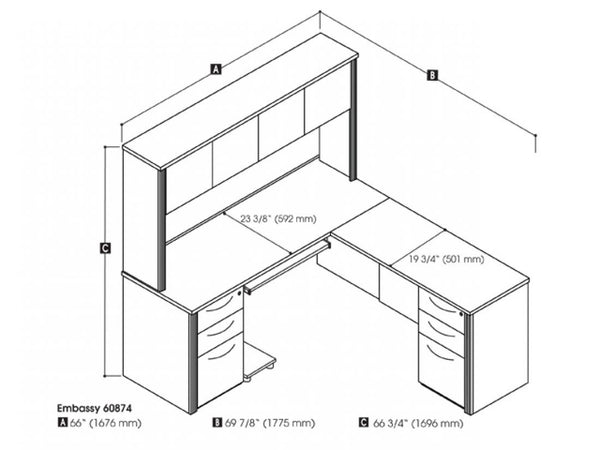 A

B

C

23 3/8" (592 mm)

19 3/4" (501 mm)

Embassy 60874

A 66" (1676 mm)

B 69 7/8" (1775 mm)

C 66 3/4" (1696 mm)