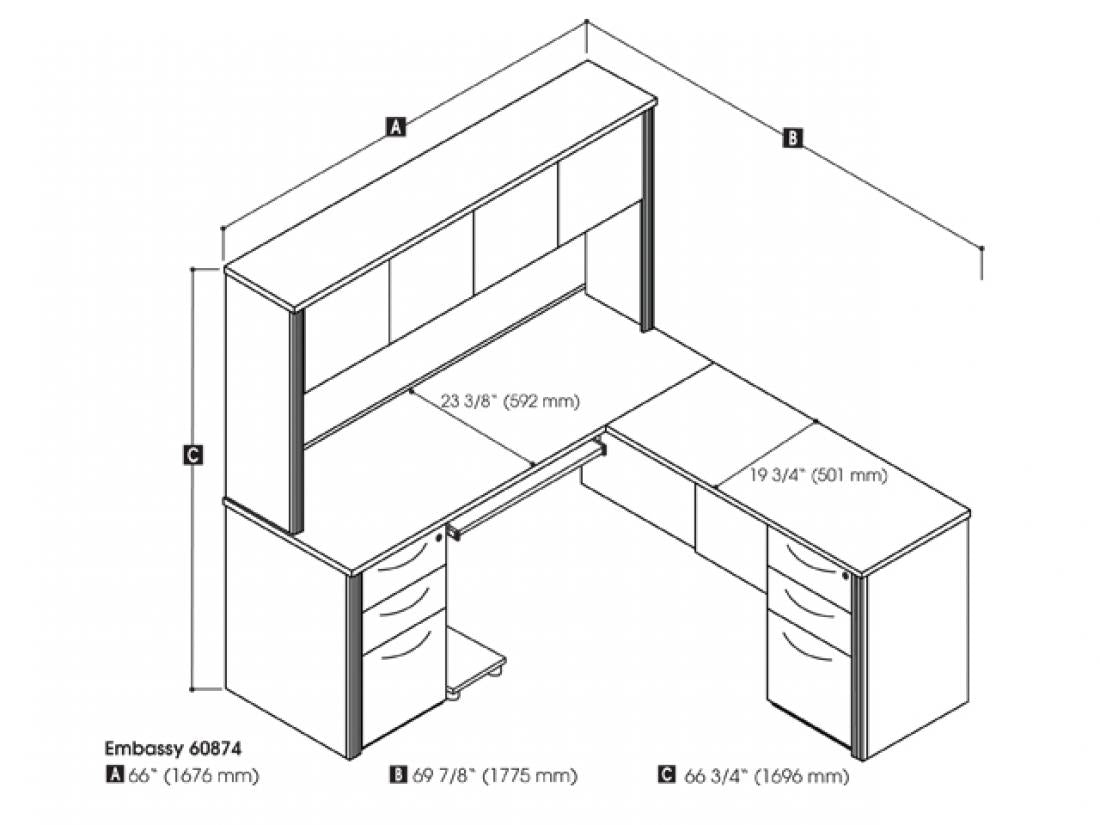 A

B

C

23 3/8" (592 mm)

19 3/4" (501 mm)

Embassy 60874

A 66" (1676 mm)

B 69 7/8" (1775 mm)

C 66 3/4" (1696 mm)